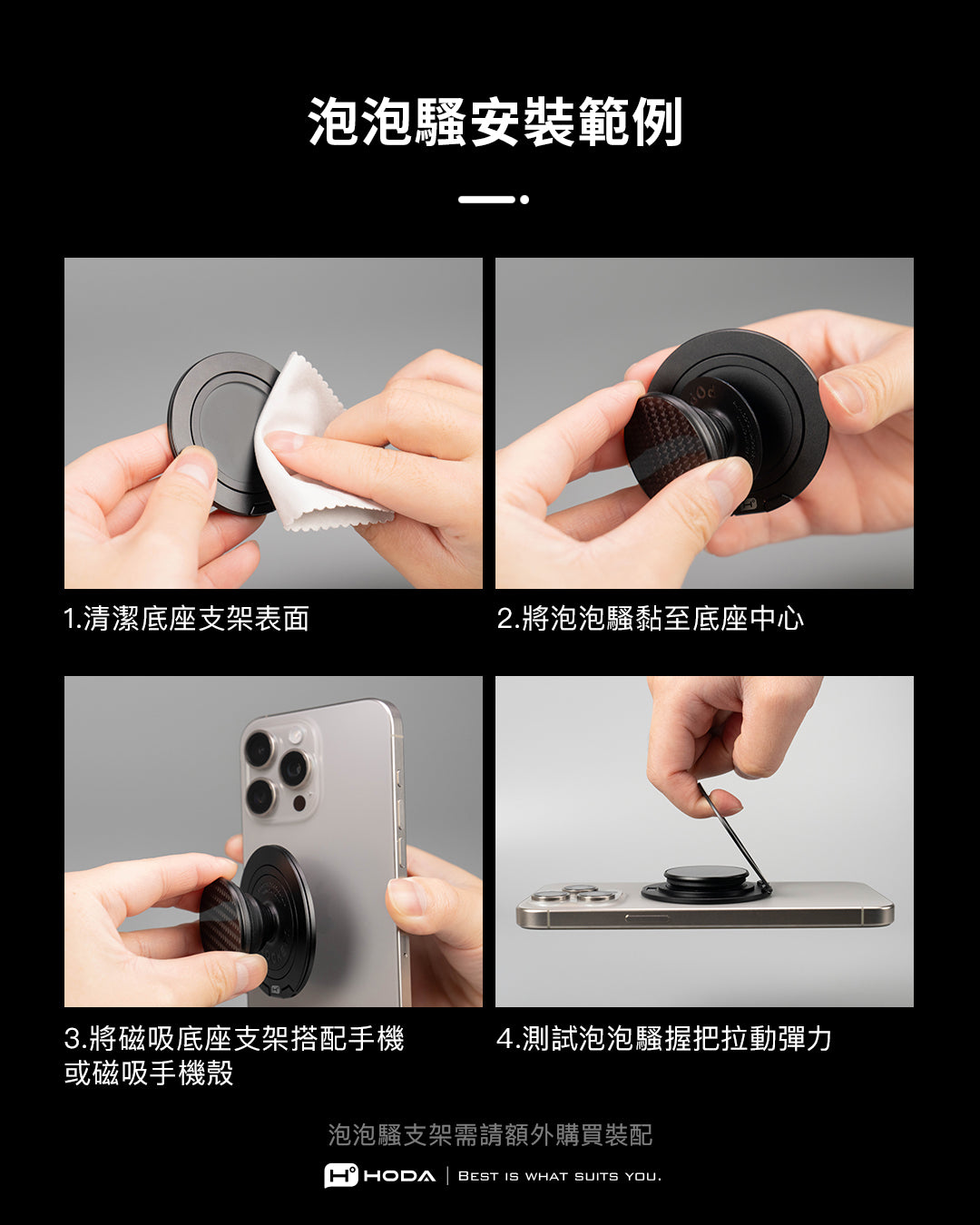 泡泡騷安裝範例

1.清潔底座支架表面

2.將泡泡騷黏至底座中心

3.將磁吸底座支架搭配手機或磁吸手機殼

4.測試泡泡騷握把拉動彈力

泡泡騷支架需請額外購買裝配

HODA | BEST IS WHAT SUITS YOU.