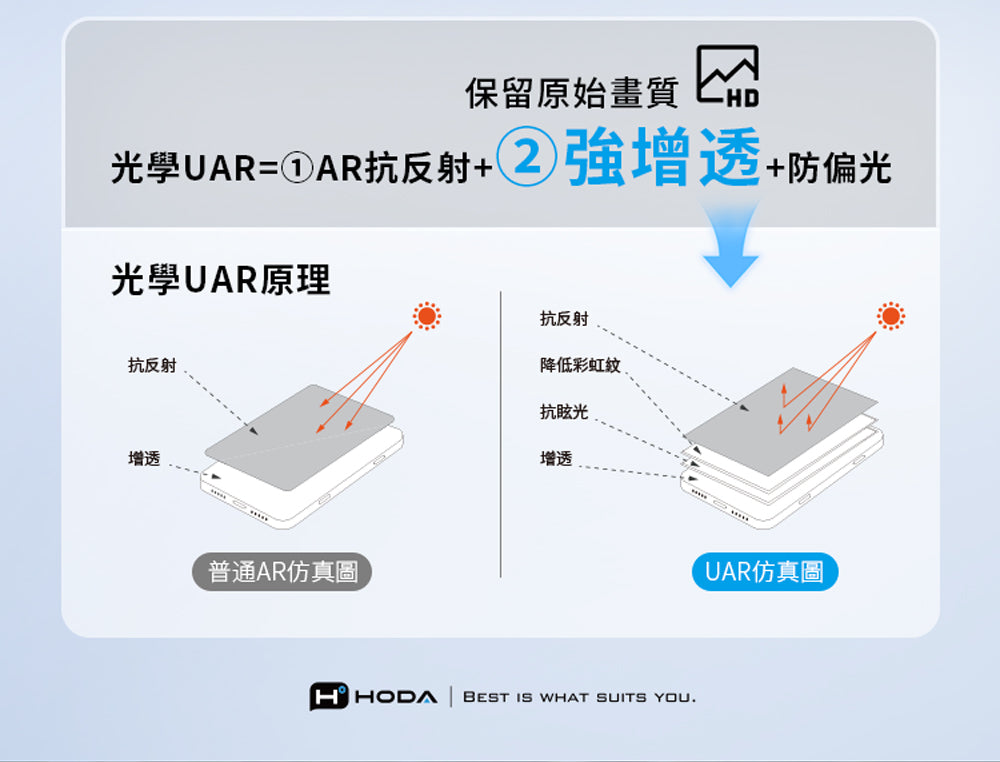 保留原始畫質 HD

光學UAR=①AR抗反射+②強增透+防偏光

光學UAR原理

抗反射

增透

普通AR仿真圖

抗反射

降低彩虹紋

抗眩光

增透

UAR仿真圖

HODA | BEST IS WHAT SUITS YOU.