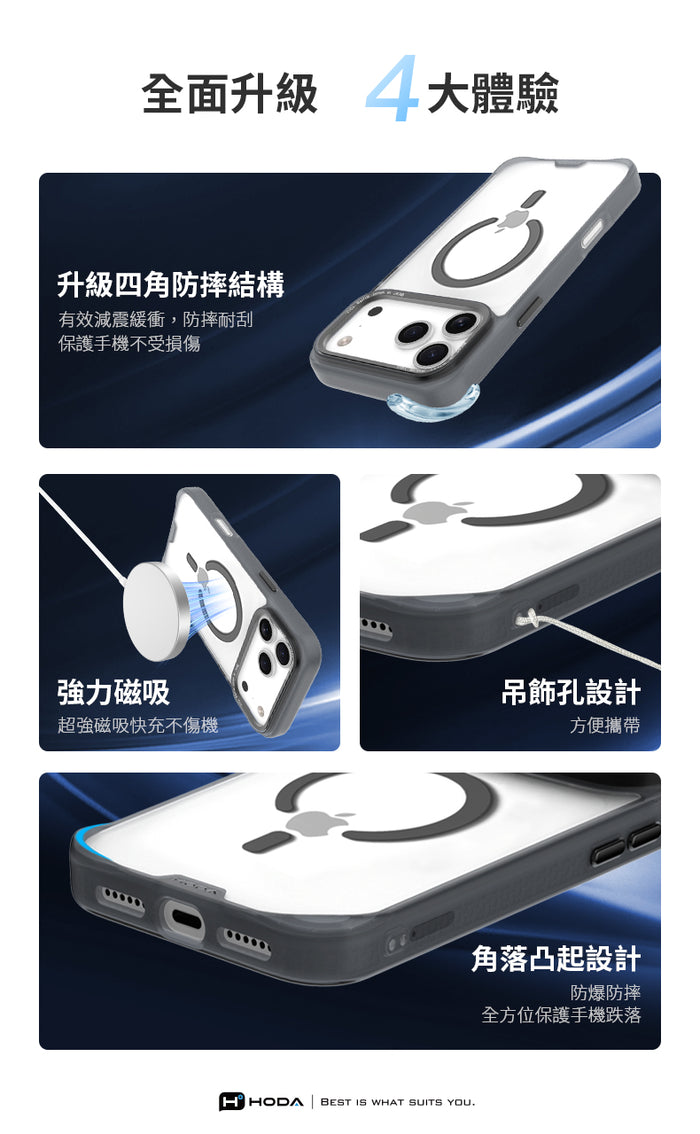 全面升級 4 大體驗

升級四角防摔結構
有效減震緩衝，防摔耐刮
保護手機不受損傷

強力磁吸
超強磁吸快充不傷機

吊飾孔設計
方便攜帶

角落凸起設計
防爆防摔
全方位保護手機跌落

HODA | BEST IS WHAT SUITS YOU.